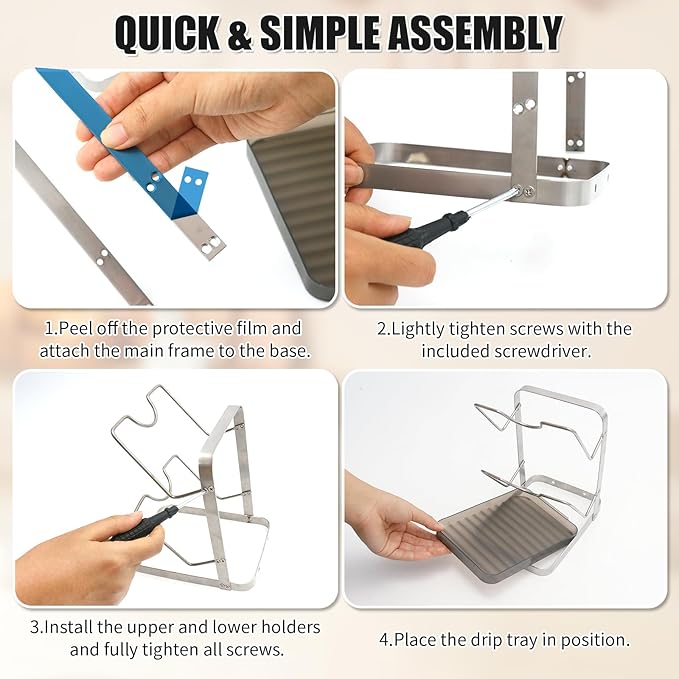 QUICK & SIMPLE ASSEMBLY

1.Peel off the protective film and attach the main frame to the base.

2.Lightly tighten screws with the included screwdriver.

3.Install the upper and lower holders and fully tighten all screws.

4.Place the drip tray in position.