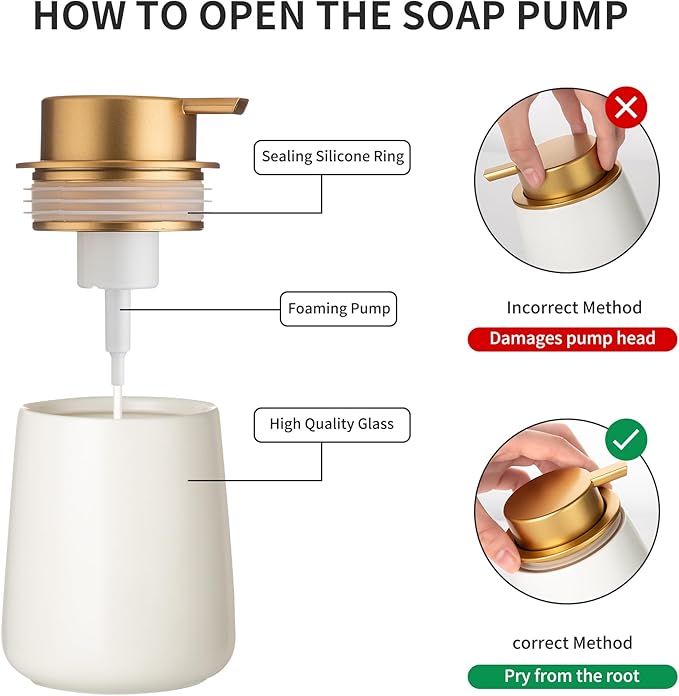 HOW TO OPEN THE SOAP PUMP

Sealing Silicone Ring

Foaming Pump

High Quality Glass

Incorrect Method

Damages pump head

correct Method

Pry from the root