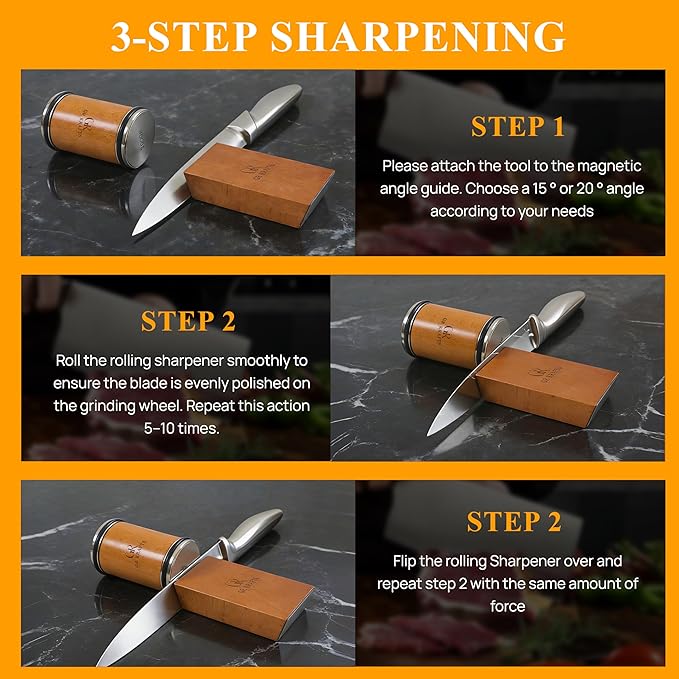 3-STEP SHARPENING

STEP 1

Please attach the tool to the magnetic angle guide. Choose a 15 ° or 20 ° angle according to your needs

STEP 2

Roll the rolling sharpener smoothly to ensure the blade is evenly polished on the grinding wheel. Repeat this action 5-10 times.

STEP 2

Flip the rolling Sharpener over and repeat step 2 with the same amount of force